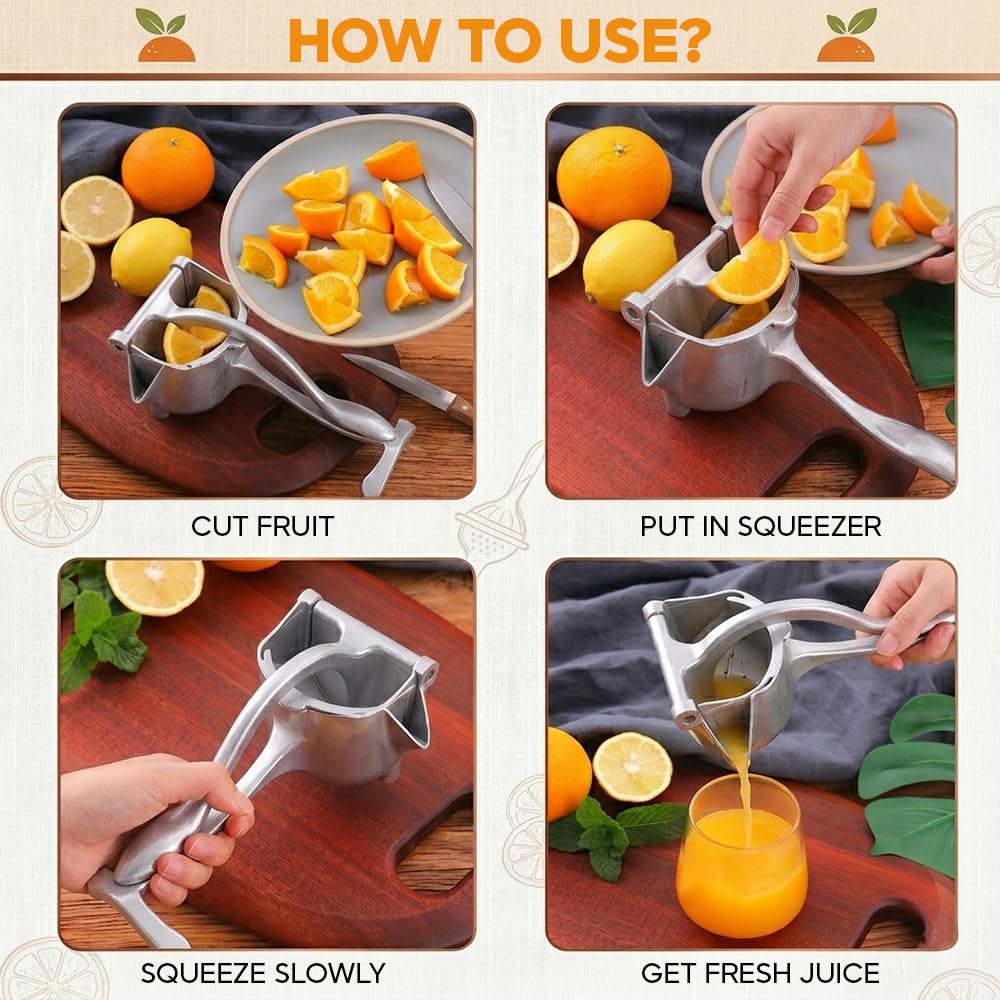 HOW TO USE?

CUT FRUIT

PUT IN SQUEEZER

SQUEEZE SLOWLY

GET FRESH JUICE