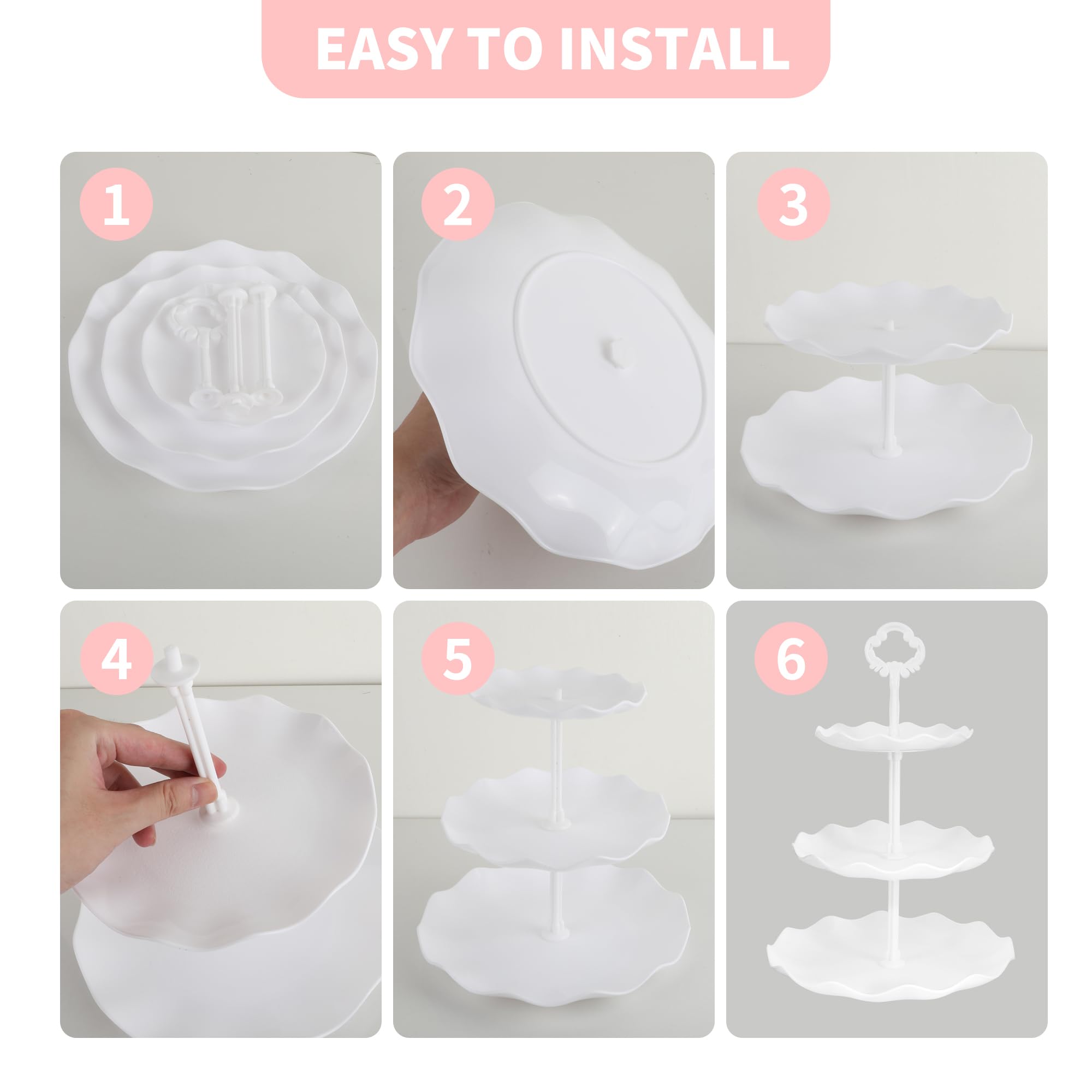 EASY TO INSTALL

1

2

3

4

5

6