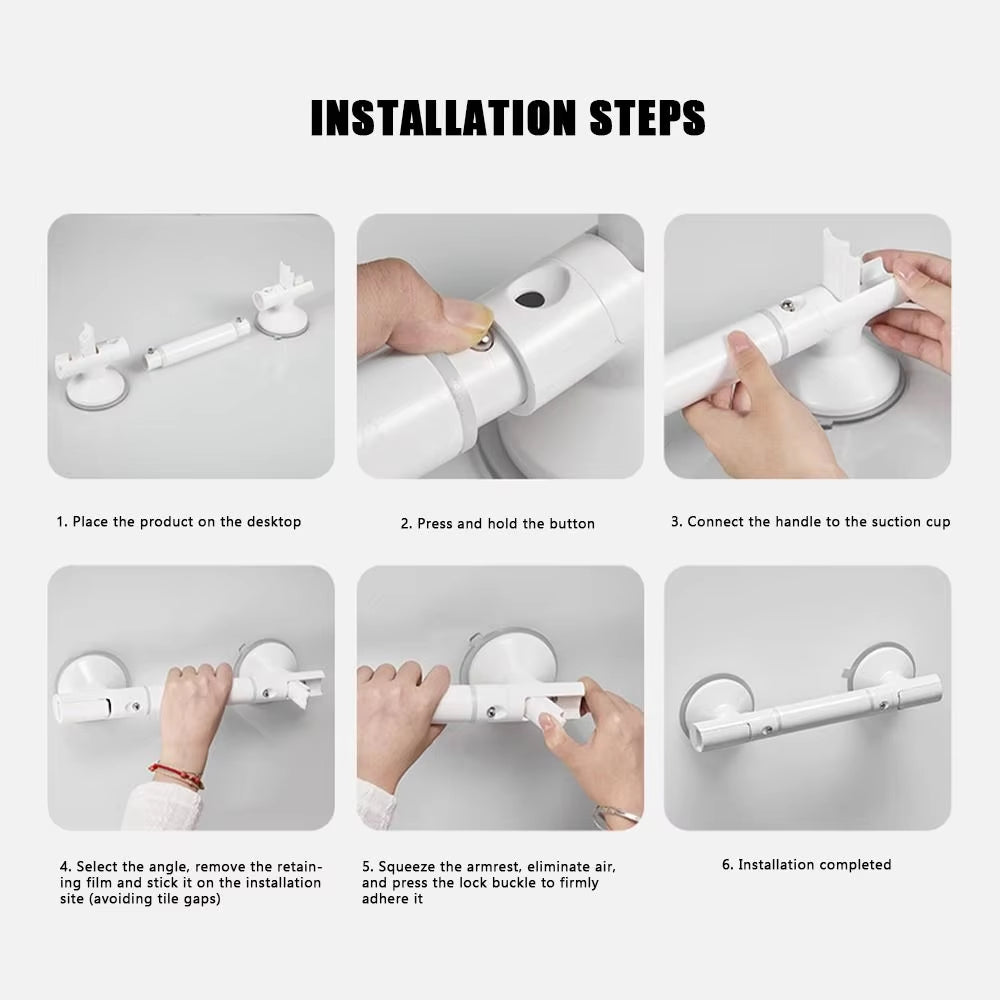 INSTALLATION STEPS

1. Place the product on the desktop

2. Press and hold the button

3. Connect the handle to the suction cup

4. Select the angle, remove the retaining film and stick it on the installation site (avoiding tile gaps)

5. Squeeze the armrest, eliminate air, and press the lock buckle to firmly adhere it

6. Installation completed