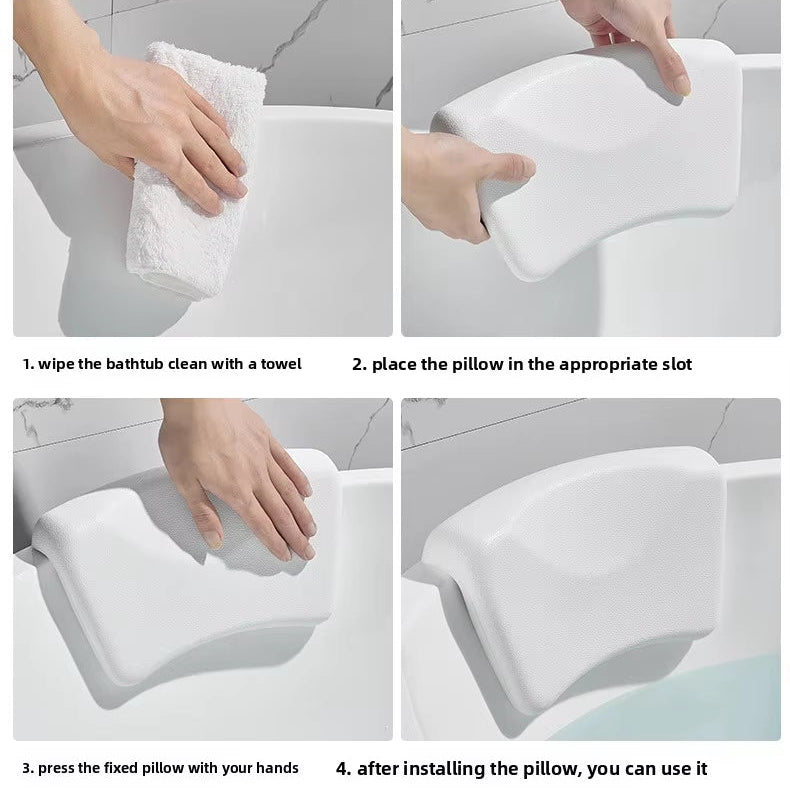 1. wipe the bathtub clean with a towel

2. place the pillow in the appropriate slot

3. press the fixed pillow with your hands

4. after installing the pillow, you can use it