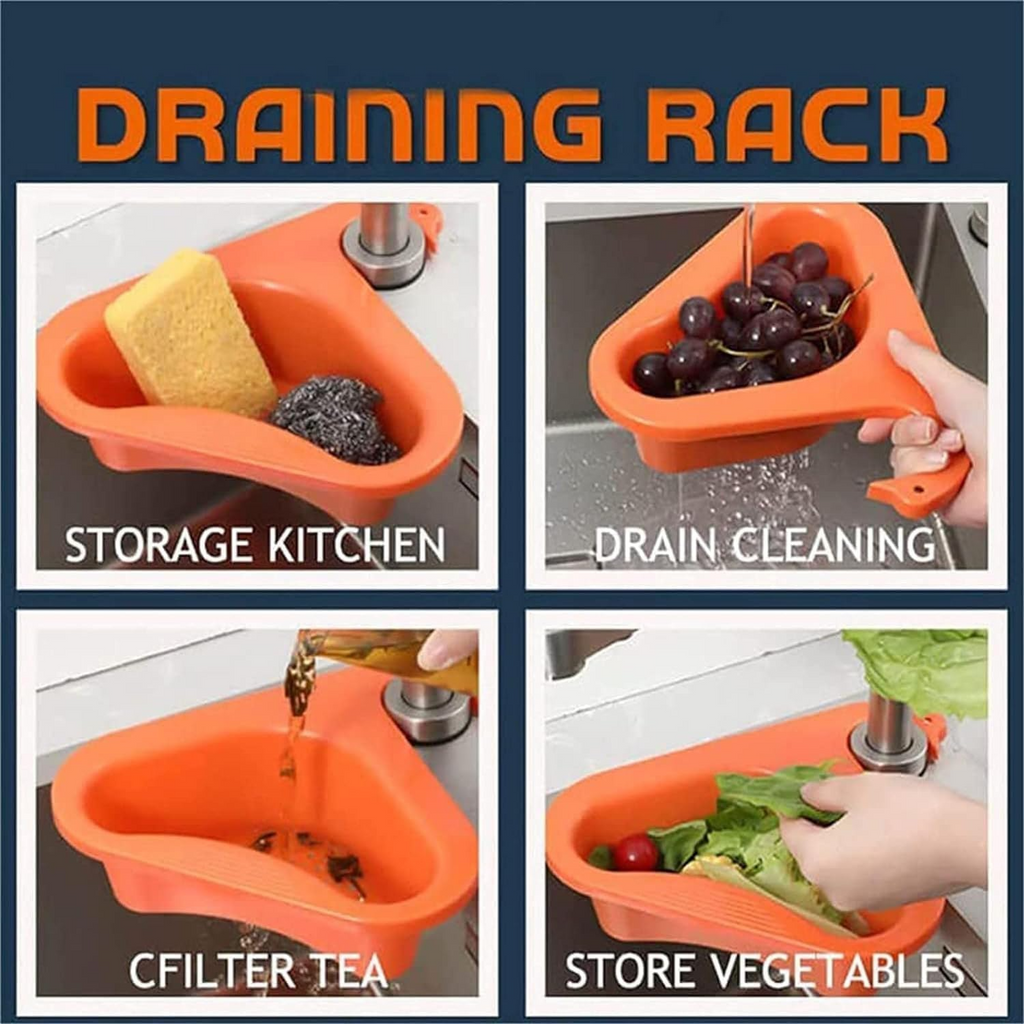 DRAINING RACK

STORAGE KITCHEN

DRAIN CLEANING

CFILTER TEA

STORE VEGETABLES