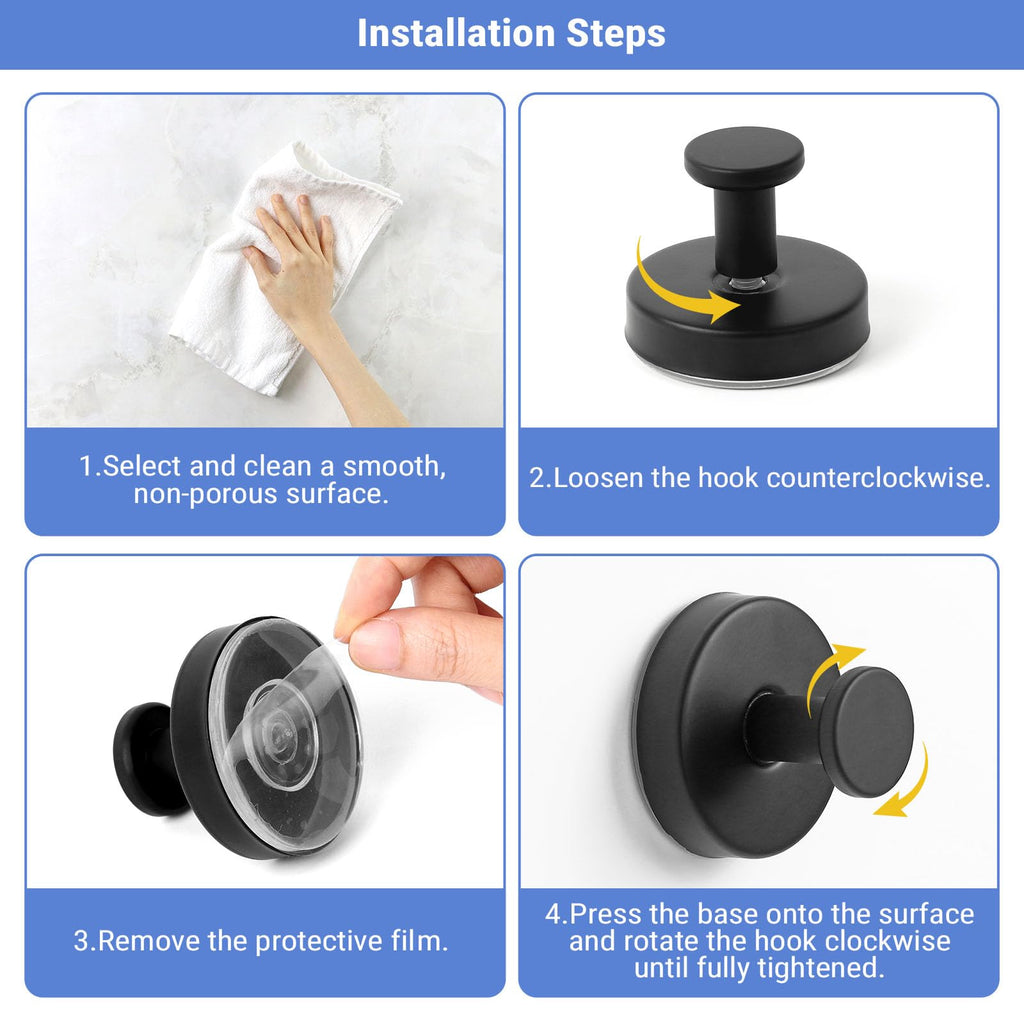 Installation Steps

1.Select and clean a smooth, non-porous surface.

2.Loosen the hook counterclockwise.

3.Remove the protective film.

4.Press the base onto the surface and rotate the hook clockwise until fully tightened.